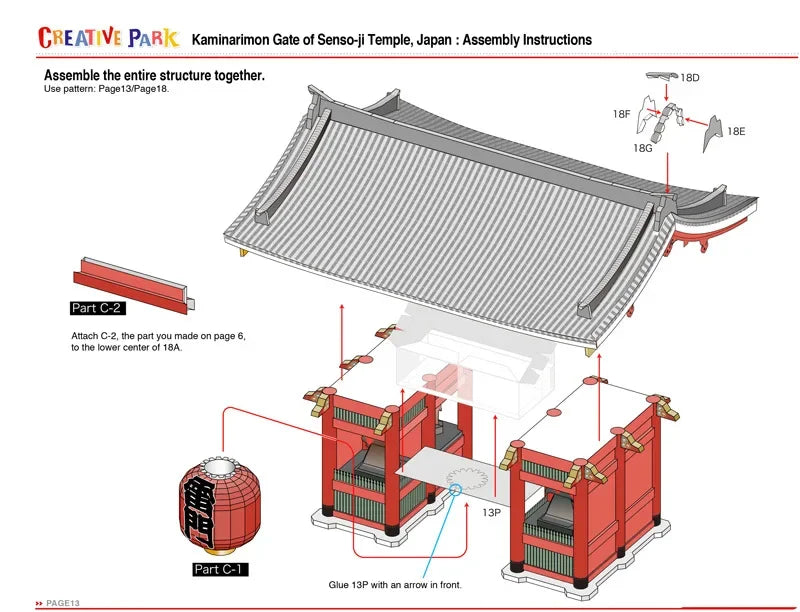 CREATIVE PARK Kaminarimon Gate of Senso-ji Temple, Japan : Assembly Instructions

Assemble the entire structure together.
Use pattern: Page13/Page18.

18D
18F
18E
18G

Part C-2

Attach C-2, the part you made on page 6, to the lower center of 18A.

雷門

Part C-1

13P

Glue 13P with an arrow in front.

PAGE13