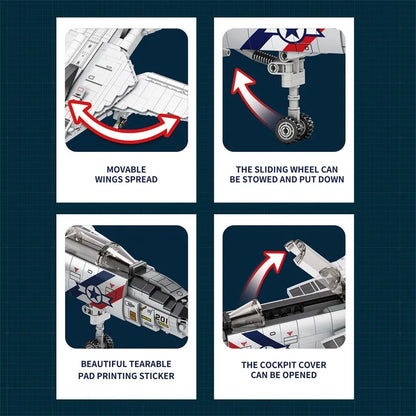 MOVABLE
WINGS SPREAD

THE SLIDING WHEEL CAN
BE STOWED AND PUT DOWN

201

BEAUTIFUL TEARABLE
PAD PRINTING STICKER

THE COCKPIT COVER
CAN BE OPENED