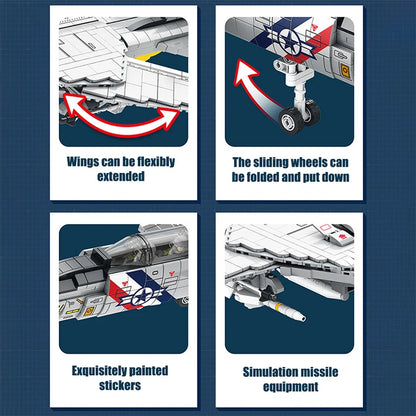 Wings can be flexibly extended

The sliding wheels can be folded and put down

Exquisitely painted stickers

Simulation missile equipment